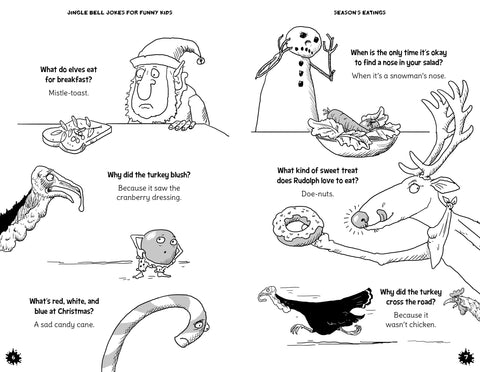 JINGLE BELL JOKES FOR FUNNY KIDS

What do elves eat for breakfast?

Mistle-toast.

Why did the turkey blush?

Because it saw the cranberry dressing.

What's red, white, and blue at Christmas?

A sad candy cane.

6

SEASON'S EATINGS

When is the only time it's okay to find a nose in your salad?

When it's a snowman's nose.

What kind of sweet treat does Rudolph love to eat?

Doe-nuts.

Why did the turkey cross the road?

Because it wasn't chicken.

7